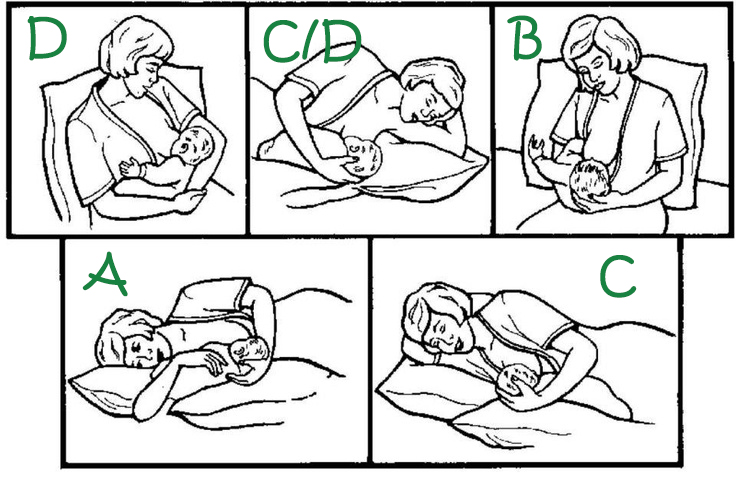 D

C/D

B

A

C